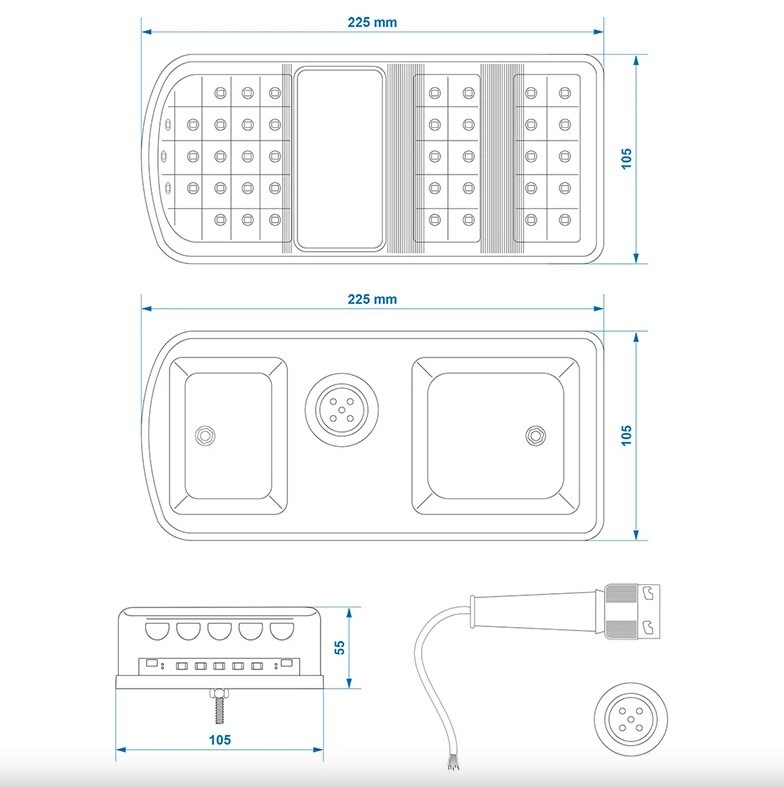 225 mm

105

225 mm

105

55

105